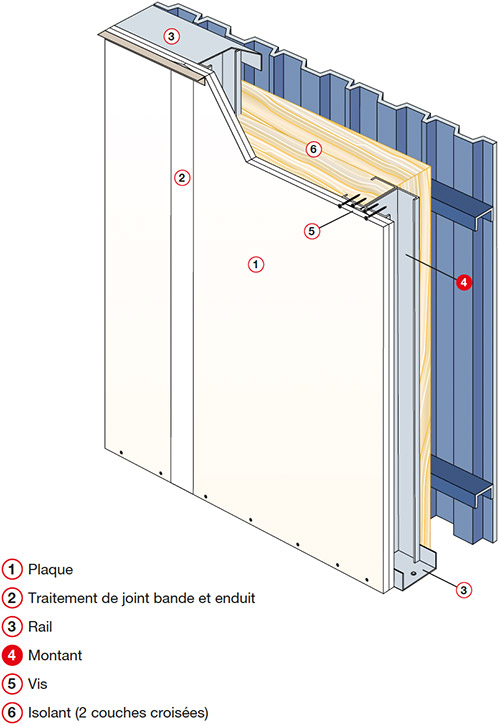 3
6
2
5
1
4
3

1 Plaque
2 Traitement de joint bande et enduit
3 Rail
4 Montant
5 Vis
6 Isolant (2 couches croisées)